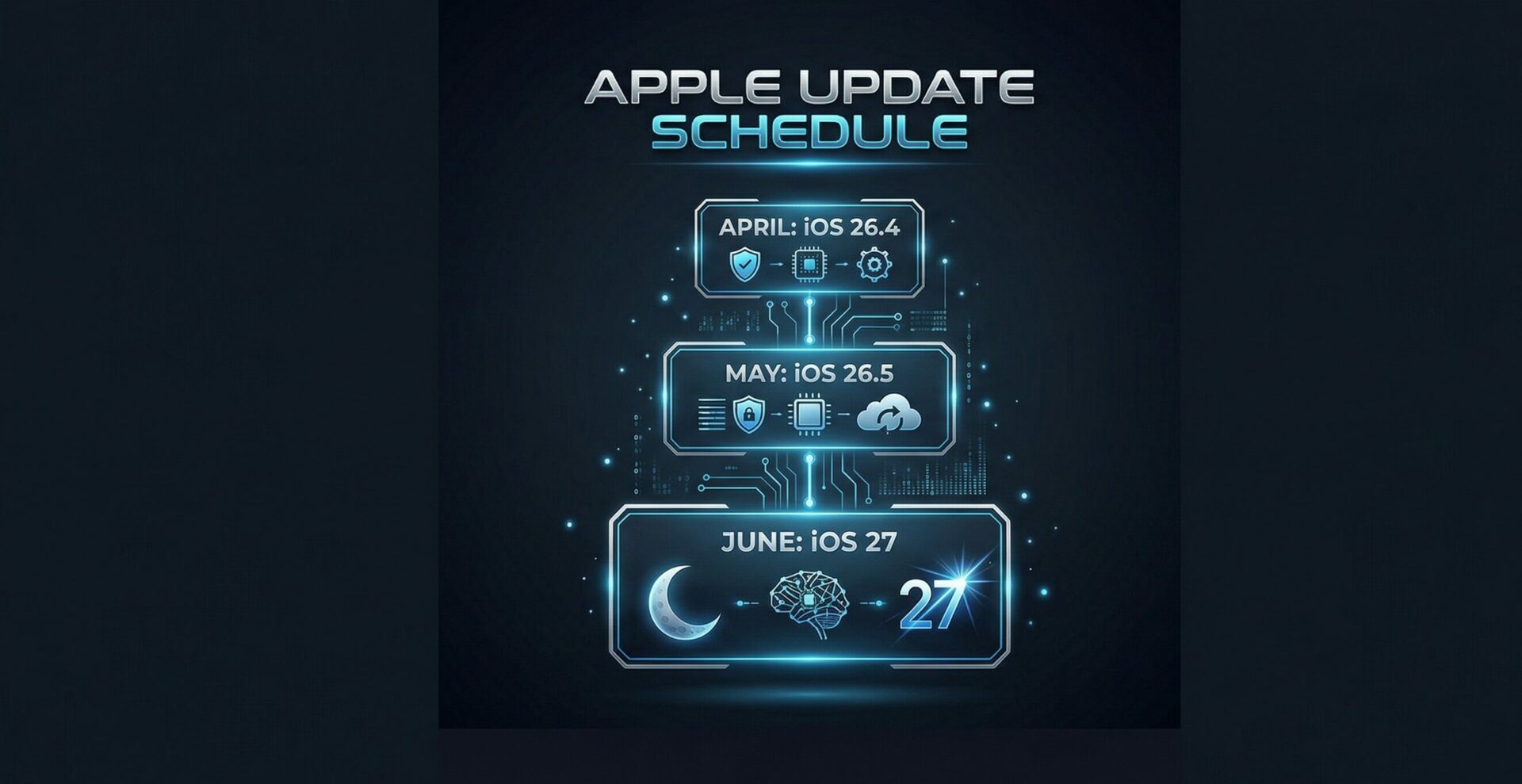 APPLE UPDATE
SCHEDULE

APRIL: iOS 26.4

MAY: iOS 26.5

JUNE: iOS 27

27