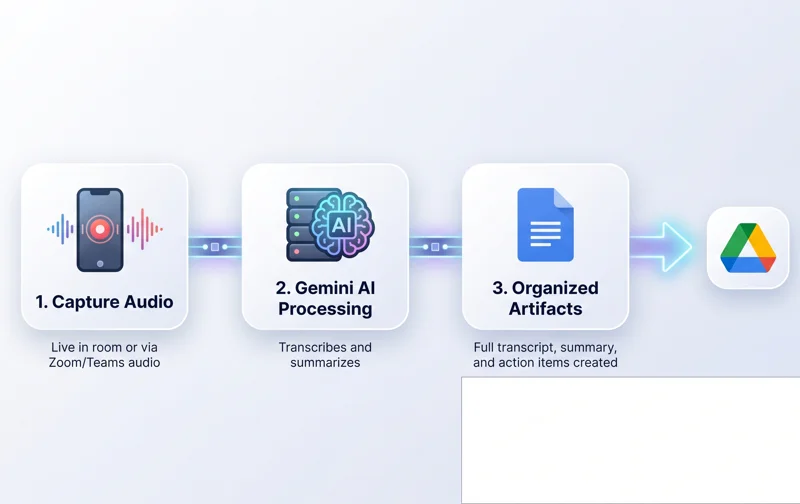 1. Capture Audio

Live in room or via Zoom/Teams audio

AI

2. Gemini AI Processing

Transcribes and summarizes

3. Organized Artifacts

Full transcript, summary, and action items created