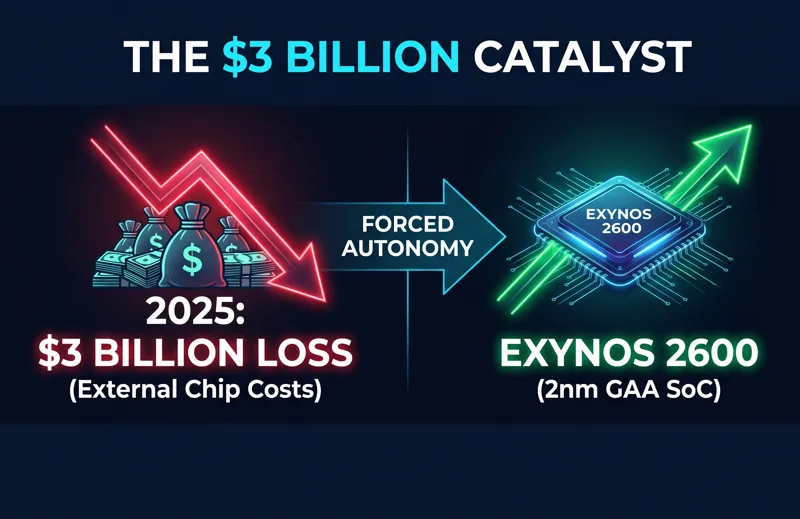 THE \$3 BILLION CATALYST

\$

\$

\$

2025:
\$3 BILLION LOSS
(External Chip Costs)

FORCED AUTONOMY

EXYNOS 2600

EXYNOS 2600
(2nm GAA SoC)