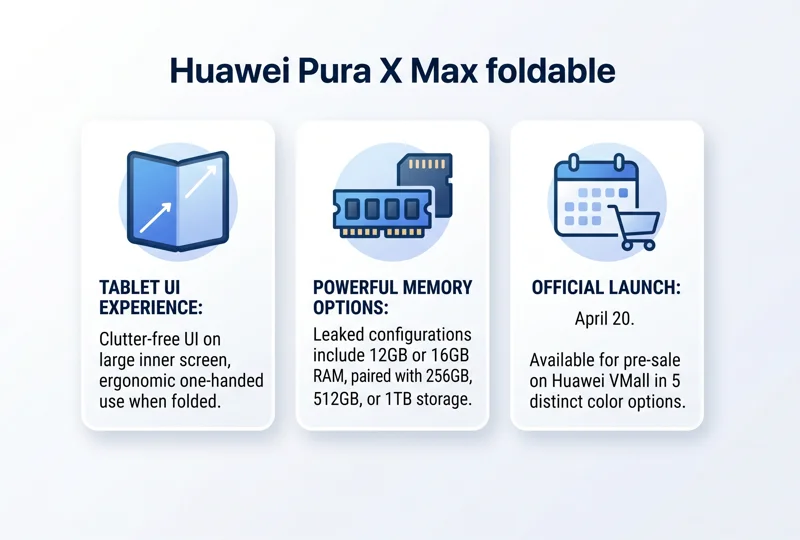 Huawei Pura X Max foldable

TABLET UI EXPERIENCE:

Clutter-free UI on large inner screen, ergonomic one-handed use when folded.

POWERFUL MEMORY OPTIONS:

Leaked configurations include 12GB or 16GB RAM, paired with 256GB, 512GB, or 1TB storage.

OFFICIAL LAUNCH:

April 20.

Available for pre-sale on Huawei VMall in 5 distinct color options.