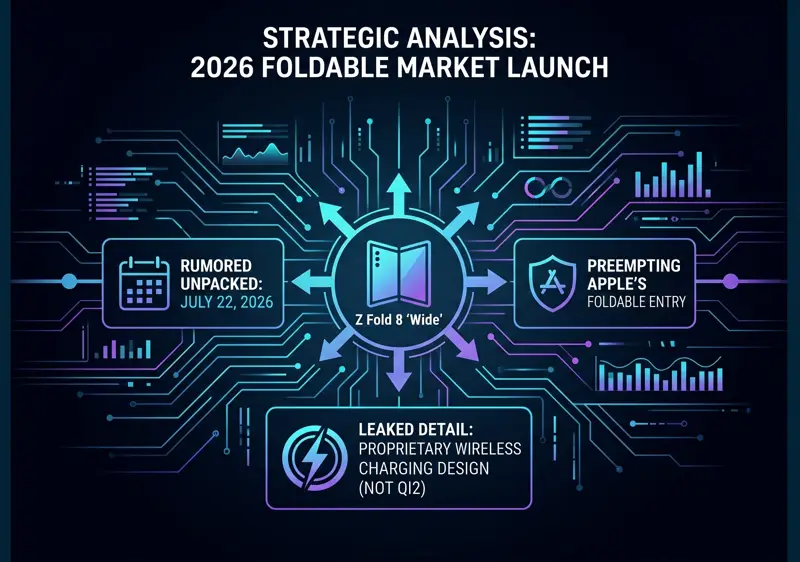 STRATEGIC ANALYSIS:
2026 FOLDABLE MARKET LAUNCH

RUMORED UNPACKED:
JULY 22, 2026

Z Fold 8 'Wide'

PREEMPTING APPLE'S
FOLDABLE ENTRY

LEAKED DETAIL:
PROPRIETARY WIRELESS CHARGING DESIGN (NOT QI2)