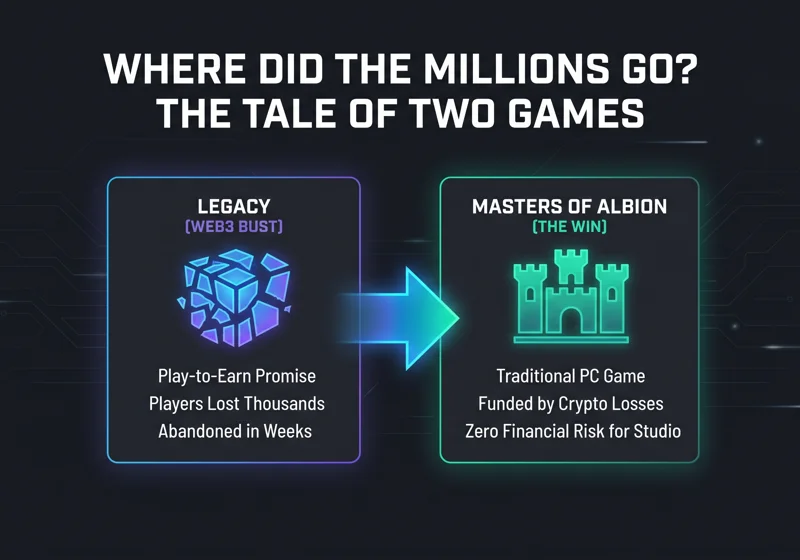 WHERE DID THE MILLIONS GO?
THE TALE OF TWO GAMES

LEGACY
(WEB3 BUST)

Play-to-Earn Promise
Players Lost Thousands
Abandoned in Weeks

MASTERS OF ALBION
(THE WIN)

Traditional PC Game
Funded by Crypto Losses
Zero Financial Risk for Studio