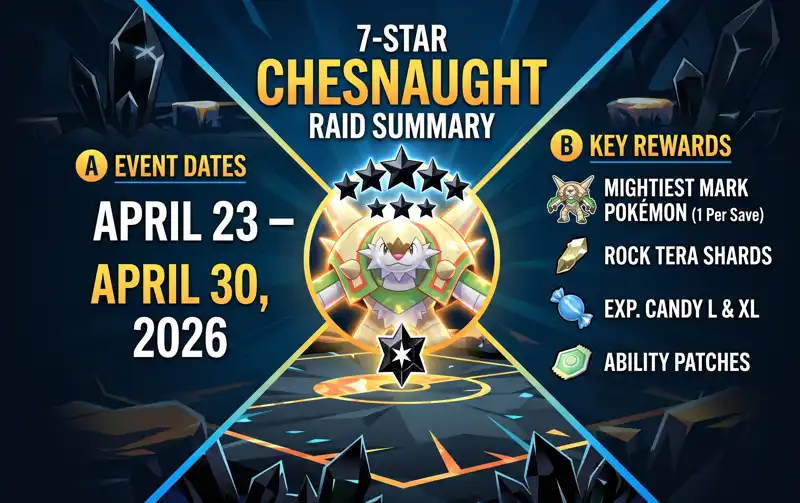 7-STAR
CHESNAUGHT
RAID SUMMARY

A EVENT DATES

APRIL 23 –
APRIL 30,
2026

B KEY REWARDS

MIGHTIEST MARK POKÉMON (1 Per Save)

ROCK TERA SHARDS

EXP. CANDY L & XL

ABILITY PATCHES