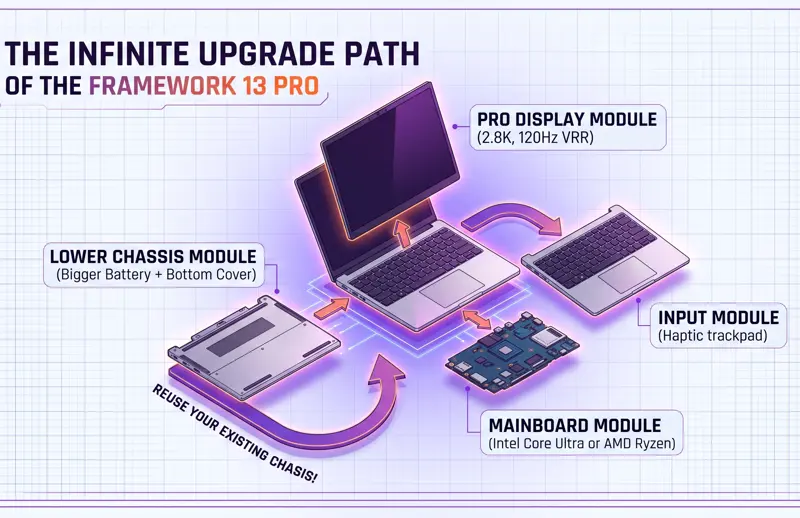 THE INFINITE UPGRADE PATH
OF THE FRAMEWORK 13 PRO

PRO DISPLAY MODULE
(2.8K, 120Hz VRR)

LOWER CHASSIS MODULE
(Bigger Battery + Bottom Cover)

INPUT MODULE
(Haptic trackpad)

MAINBOARD MODULE
(Intel Core Ultra or AMD Ryzen)

REUSE YOUR EXISTING CHASIS!