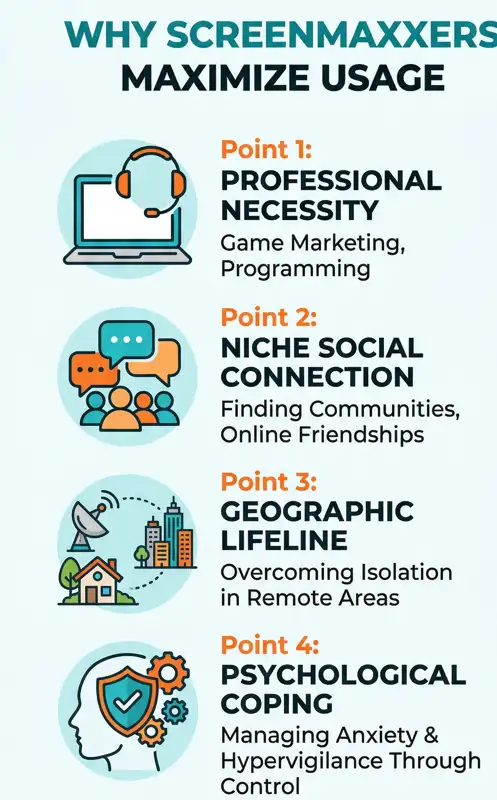 WHY SCREENMAXXERS MAXIMIZE USAGE

Point 1:
PROFESSIONAL NECESSITY
Game Marketing, Programming

Point 2:
NICHE SOCIAL CONNECTION
Finding Communities, Online Friendships

Point 3:
GEOGRAPHIC LIFELINE
Overcoming Isolation in Remote Areas

Point 4:
PSYCHOLOGICAL COPING
Managing Anxiety & Hypervigilance Through Control