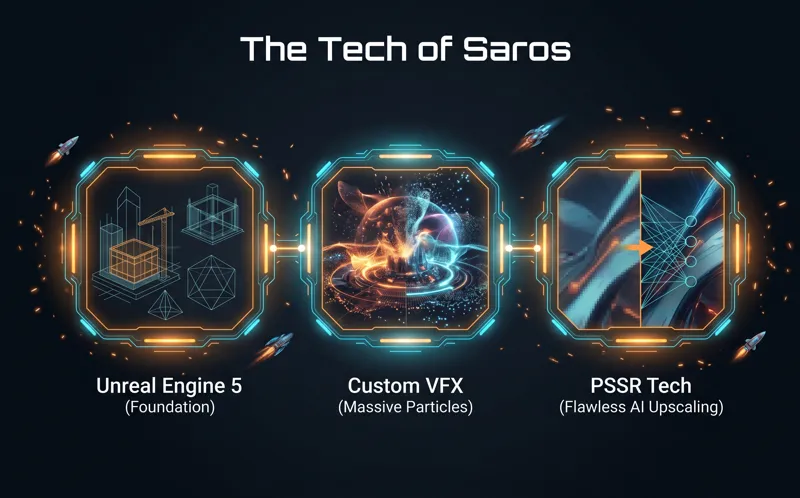 The Tech of Saros

Unreal Engine 5
(Foundation)

Custom VFX
(Massive Particles)

PSSR Tech
(Flawless AI Upscaling)