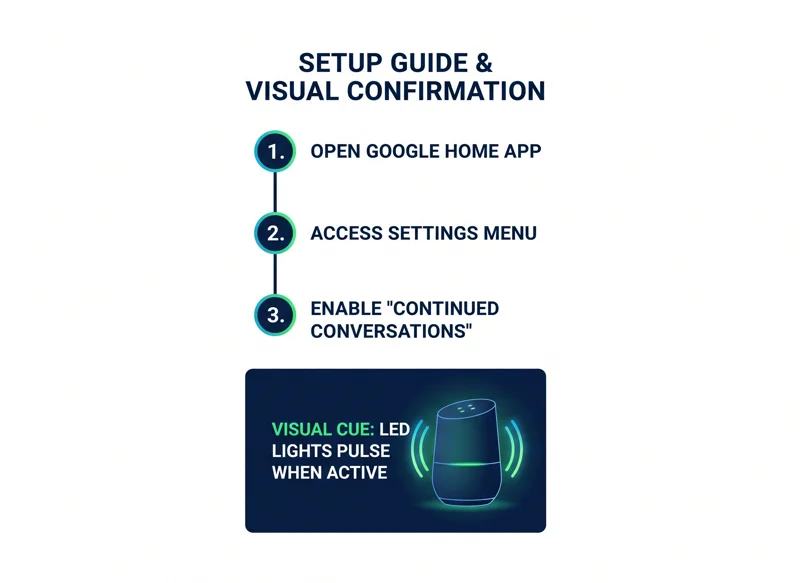 SETUP GUIDE & VISUAL CONFIRMATION

1. OPEN GOOGLE HOME APP

2. ACCESS SETTINGS MENU

3. ENABLE "CONTINUED CONVERSATIONS"

VISUAL CUE: LED LIGHTS PULSE WHEN ACTIVE