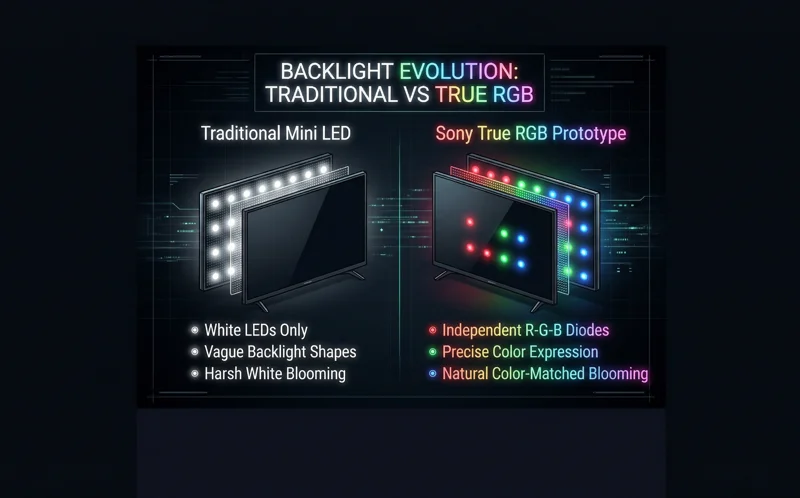 BACKLIGHT EVOLUTION:
TRADITIONAL VS TRUE RGB

Traditional Mini LED

White LEDs Only
Vague Backlight Shapes
Harsh White Blooming

Sony True RGB Prototype

Independent R-G-B Diodes
Precise Color Expression
Natural Color-Matched Blooming