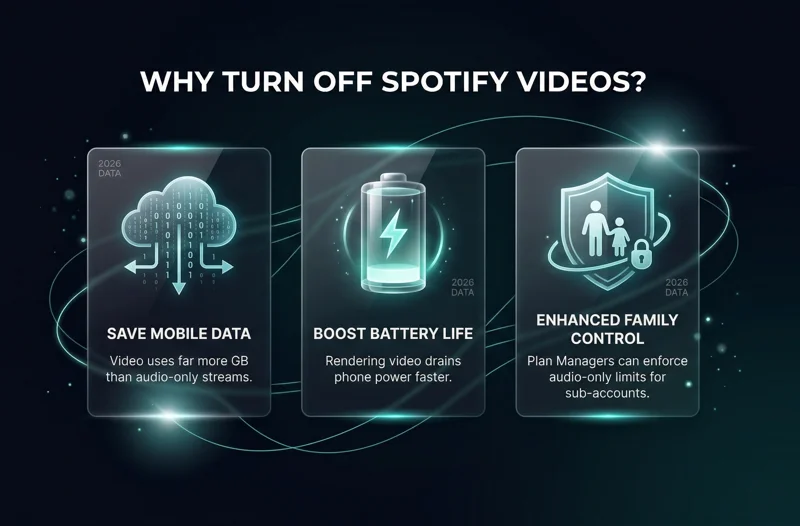 WHY TURN OFF SPOTIFY VIDEOS?

2026 DATA

SAVE MOBILE DATA

Video uses far more GB than audio-only streams.

2026 DATA

BOOST BATTERY LIFE

Rendering video drains phone power faster.

2026 DATA

ENHANCED FAMILY CONTROL

Plan Managers can enforce audio-only limits for sub-accounts.