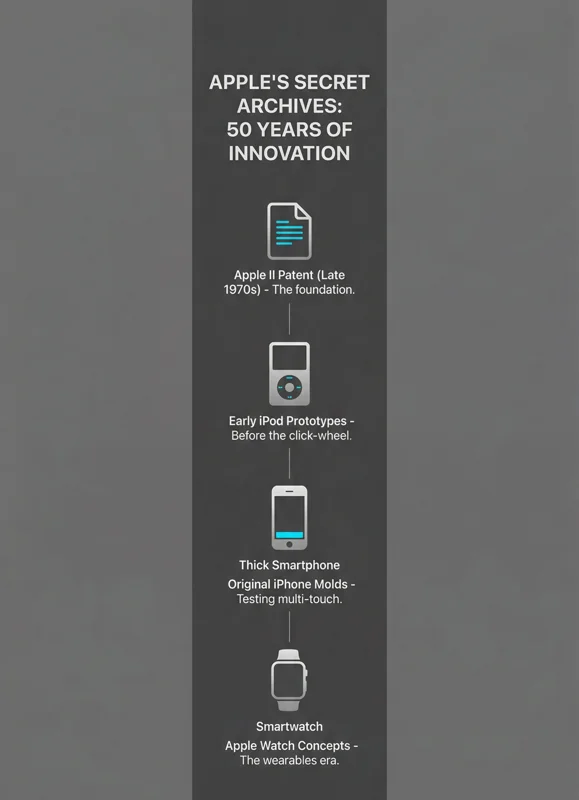 APPLE'S SECRET ARCHIVES: 50 YEARS OF INNOVATION

Apple II Patent (Late 1970s) - The foundation.

Early iPod Prototypes - Before the click-wheel.

Thick Smartphone

Original iPhone Molds - Testing multi-touch.

Smartwatch

Apple Watch Concepts - The wearables era.