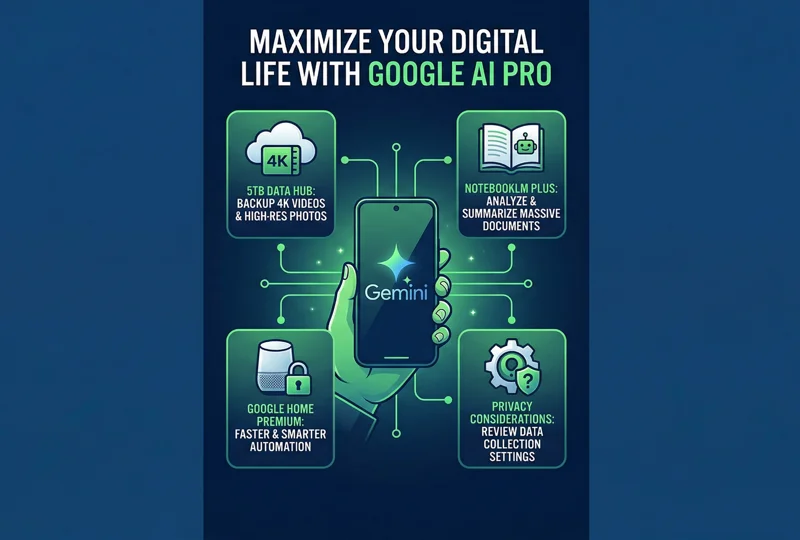 MAXIMIZE YOUR DIGITAL LIFE WITH GOOGLE AI PRO

4K

5TB DATA HUB: BACKUP 4K VIDEOS & HIGH-RES PHOTOS

NOTEBOOKLM PLUS: ANALYZE & SUMMARIZE MASSIVE DOCUMENTS

Gemini

GOOGLE HOME PREMIUM: FASTER & SMARTER AUTOMATION

PRIVACY CONSIDERATIONS: REVIEW DATA COLLECTION SETTINGS