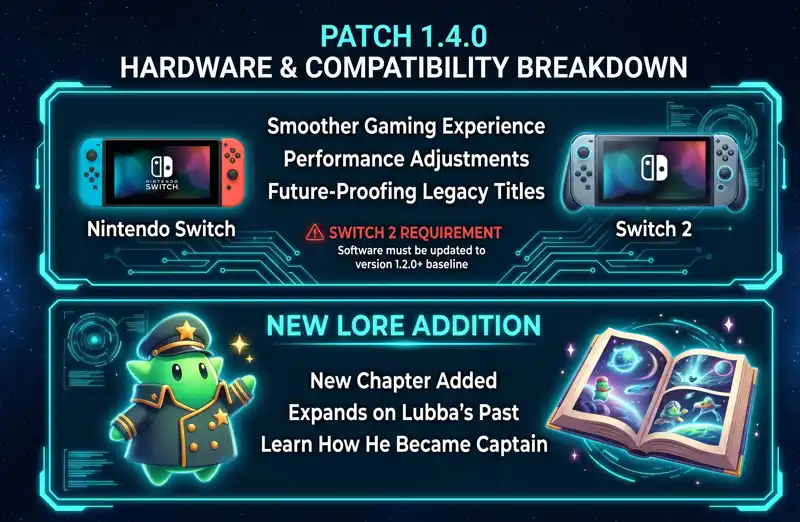 PATCH 1.4.0
HARDWARE & COMPATIBILITY BREAKDOWN

NINTENDO SWITCH

Nintendo Switch

Smoother Gaming Experience
Performance Adjustments
Future-Proofing Legacy Titles

SWITCH 2 REQUIREMENT
Software must be updated to version 1.2.0+ baseline

Switch 2

NEW LORE ADDITION

New Chapter Added
Expands on Lubba's Past
Learn How He Became Captain