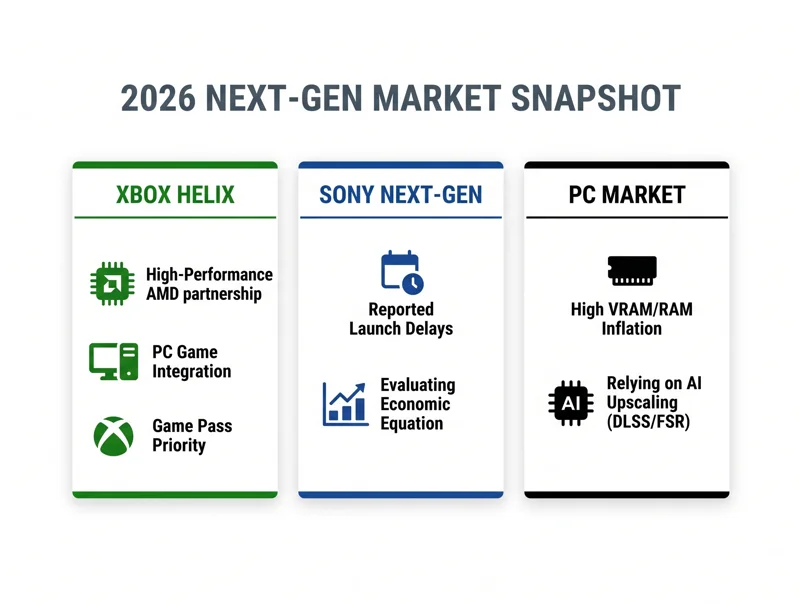 2026 NEXT-GEN MARKET SNAPSHOT

XBOX HELIX

High-Performance AMD partnership

PC Game Integration

Game Pass Priority

SONY NEXT-GEN

Reported Launch Delays

Evaluating Economic Equation

PC MARKET

High VRAM/RAM Inflation

AI

Relying on AI Upscaling (DLSS/FSR)