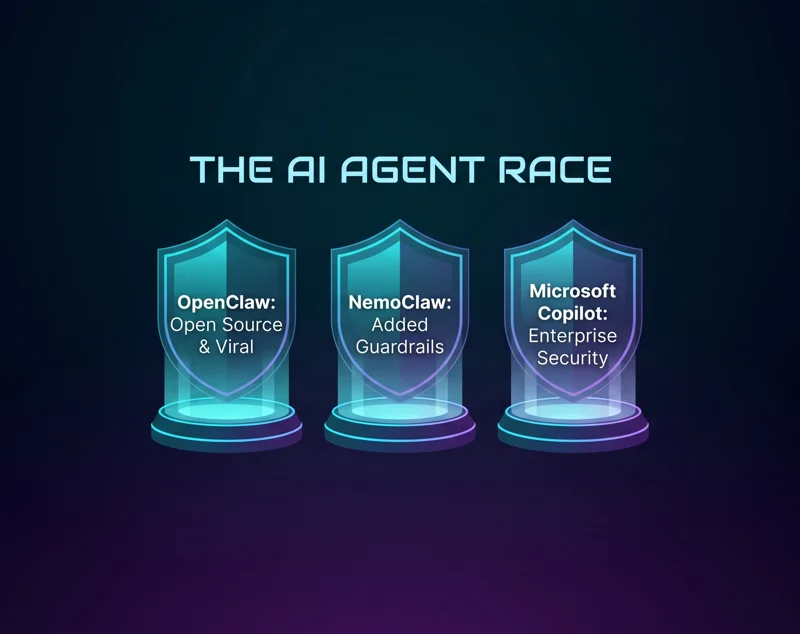 THE AI AGENT RACE

OpenClaw: Open Source & Viral

NemoClaw: Added Guardrails

Microsoft Copilot: Enterprise Security