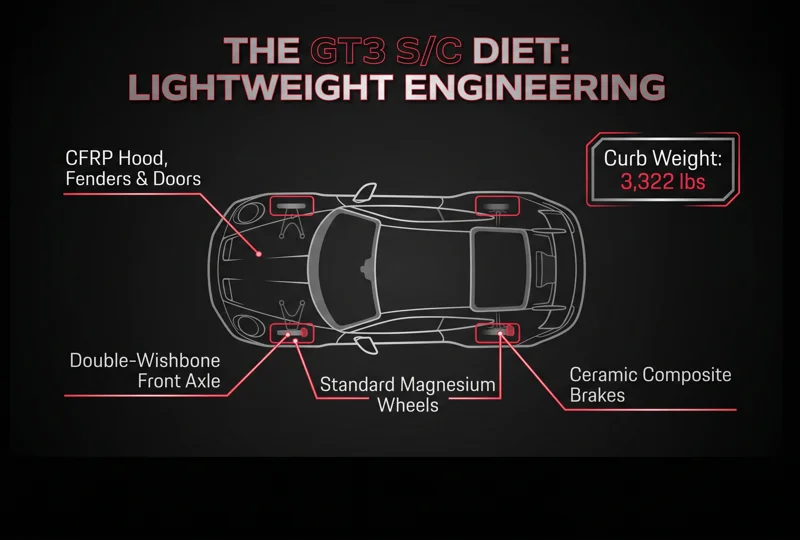 THE GT3 S/C DIET:
LIGHTWEIGHT ENGINEERING

CFRP Hood,
Fenders & Doors

Curb Weight:
3,322 lbs

Double-Wishbone
Front Axle

Standard Magnesium
Wheels

Ceramic Composite
Brakes