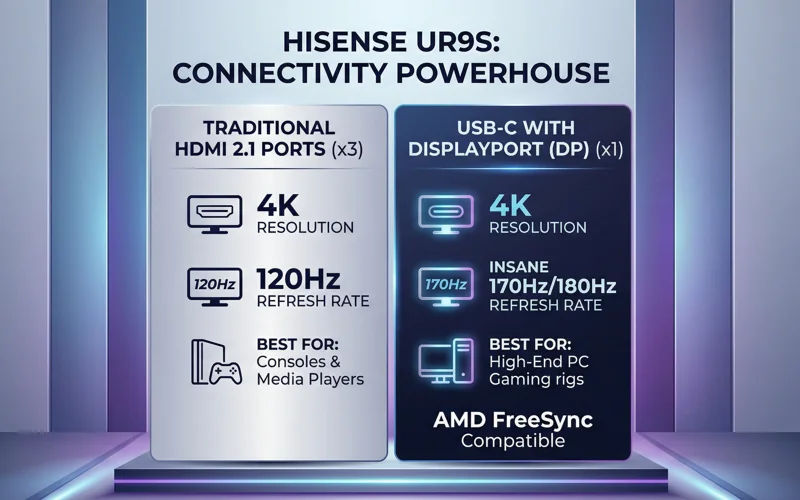 HISENSE UR9S:
CONNECTIVITY POWERHOUSE

TRADITIONAL HDMI 2.1 PORTS (x3)

4K
RESOLUTION

120Hz

120Hz
REFRESH RATE

BEST FOR:
Consoles & Media Players

USB-C WITH DISPLAYPORT (DP) (x1)

4K
RESOLUTION

170Hz

INSANE
170Hz/180Hz
REFRESH RATE

BEST FOR:
High-End PC Gaming rigs

AMD FreeSync
Compatible