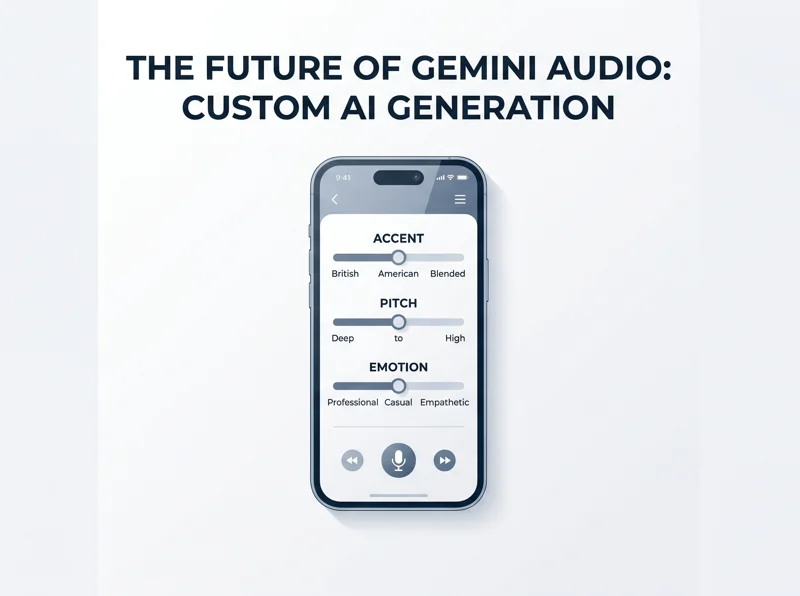 THE FUTURE OF GEMINI AUDIO: CUSTOM AI GENERATION

9:41

ACCENT

British American Blended

PITCH

Deep to High

EMOTION

Professional Casual Empathetic