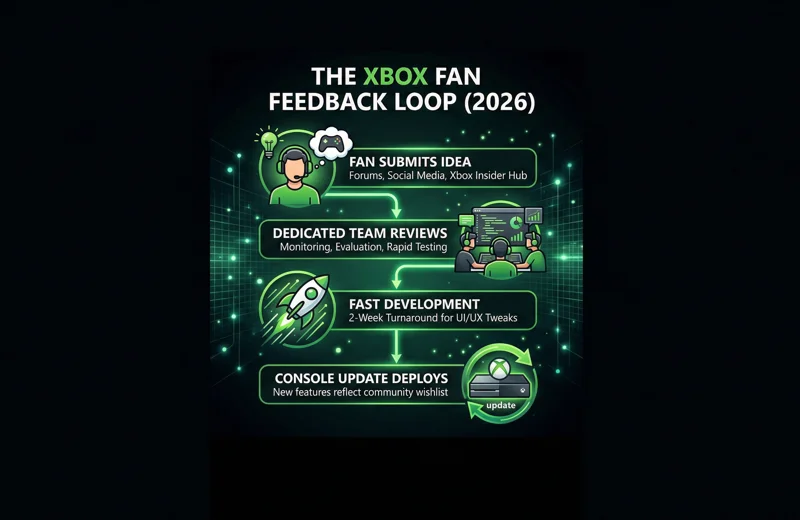 THE XBOX FAN FEEDBACK LOOP (2026)

FAN SUBMITS IDEA
Forums, Social Media, Xbox Insider Hub

DEDICATED TEAM REVIEWS
Monitoring, Evaluation, Rapid Testing

FAST DEVELOPMENT
2-Week Turnaround for UI/UX Tweaks

CONSOLE UPDATE DEPLOYS
New features reflect community wishlist

update