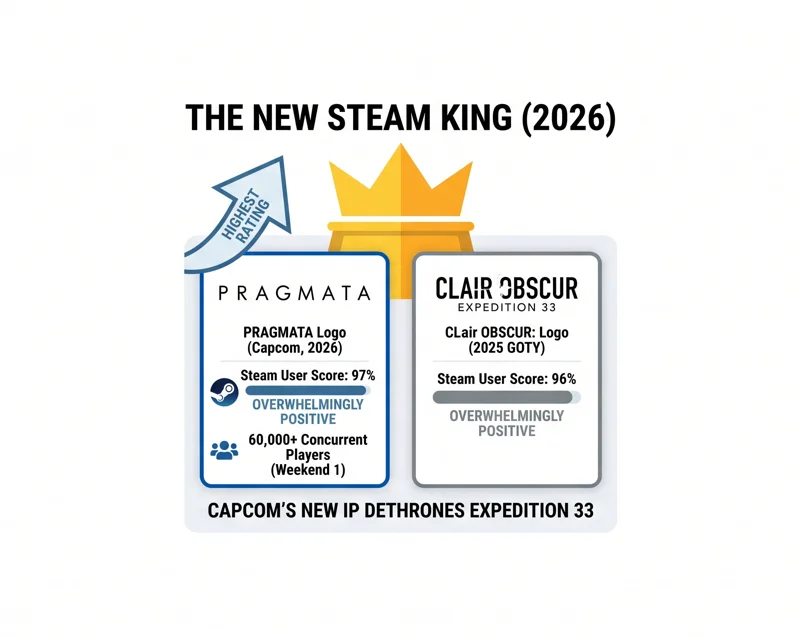 THE NEW STEAM KING (2026)

HIGHEST RATING

PRAGMATA

PRAGMATA Logo (Capcom, 2026)

Steam User Score: 97%

OVERWHELMINGLY POSITIVE

60,000+ Concurrent Players (Weekend 1)

CLAIR OBSCUR
EXPEDITION 33

CLair OBSCUR: Logo (2025 GOTY)

Steam User Score: 96%

OVERWHELMINGLY POSITIVE

CAPCOM'S NEW IP DETHRONES EXPEDITION 33