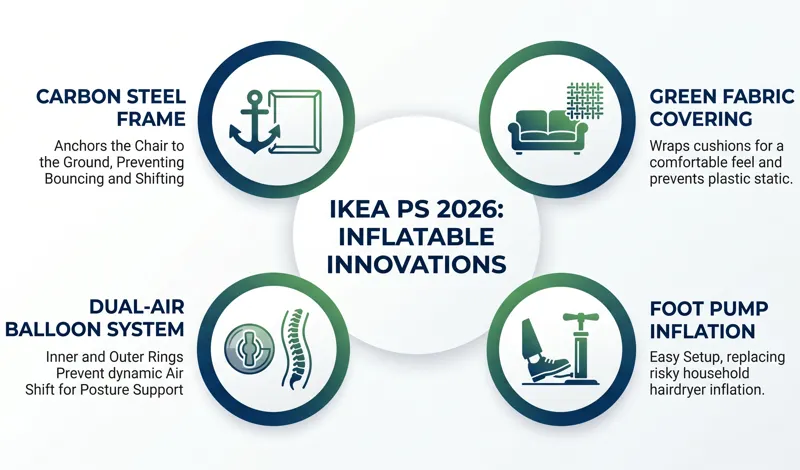 IKEA PS 2026: INFLATABLE INNOVATIONS

CARBON STEEL FRAME

Anchors the Chair to the Ground, Preventing Bouncing and Shifting

GREEN FABRIC COVERING

Wraps cushions for a comfortable feel and prevents plastic static.

DUAL-AIR BALLOON SYSTEM

Inner and Outer Rings Prevent dynamic Air Shift for Posture Support

FOOT PUMP INFLATION

Easy Setup, replacing risky household hairdryer inflation.