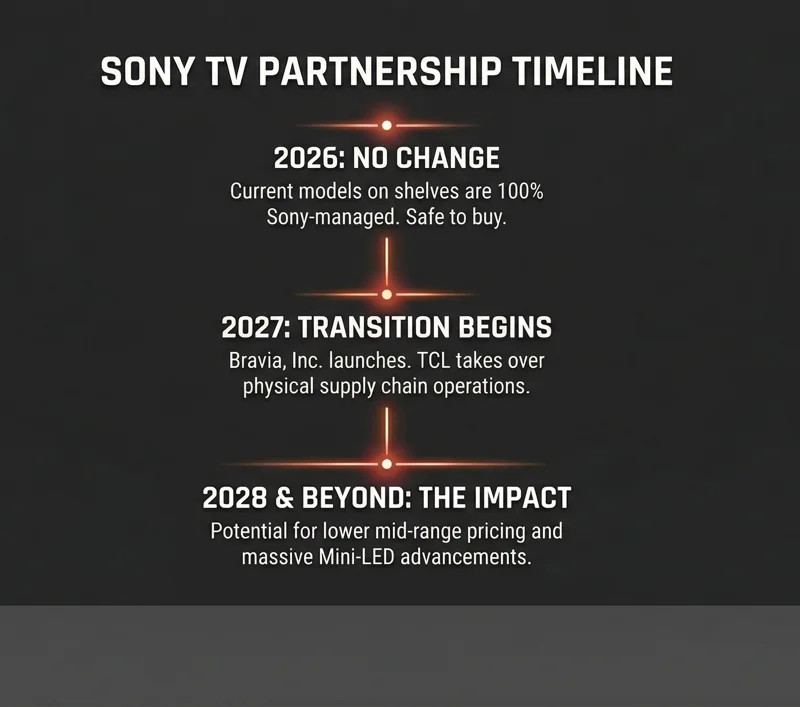 SONY TV PARTNERSHIP TIMELINE

2026: NO CHANGE
Current models on shelves are 100% Sony-managed. Safe to buy.

2027: TRANSITION BEGINS
Bravia, Inc. launches. TCL takes over physical supply chain operations.

2028 & BEYOND: THE IMPACT
Potential for lower mid-range pricing and massive Mini-LED advancements.