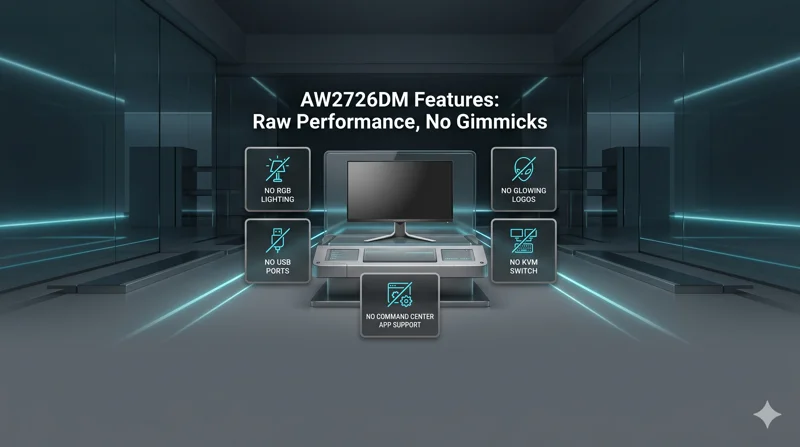 AW2726DM Features:
Raw Performance, No Gimmicks

NO RGB LIGHTING

NO USB PORTS

NO GLOWING LOGOS

NO KVM SWITCH

NO COMMAND CENTER APP SUPPORT