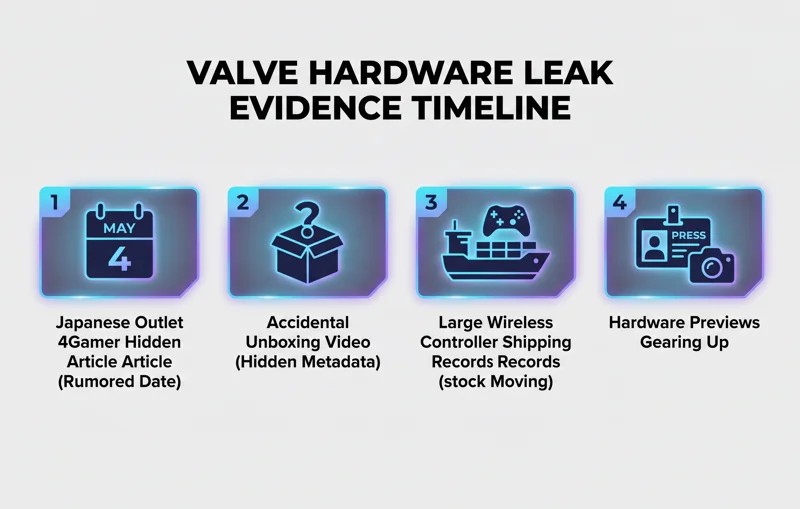 VALVE HARDWARE LEAK EVIDENCE TIMELINE

1
MAY
4
Japanese Outlet 4Gamer Hidden Article Article (Rumored Date)

2
?
Accidental Unboxing Video (Hidden Metadata)

3
Large Wireless Controller Shipping Records Records (stock Moving)

4
PRESS
Hardware Previews Gearing Up