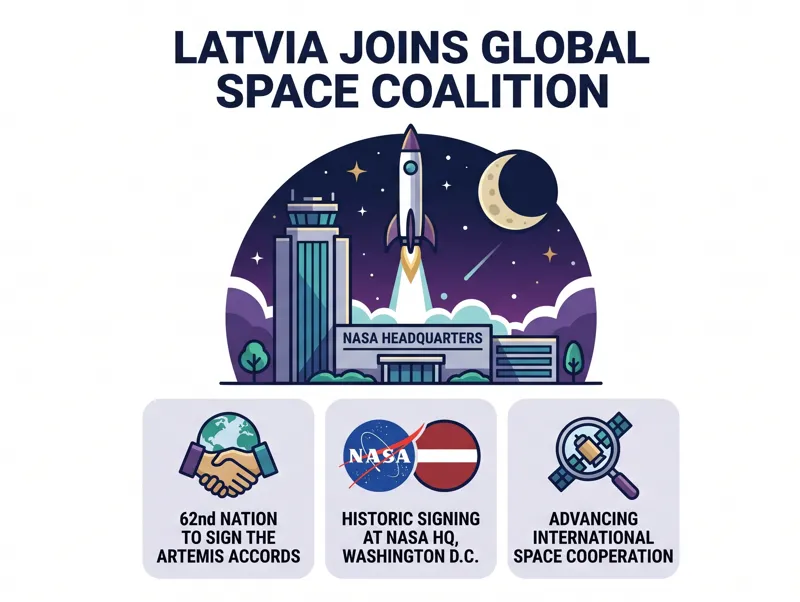 LATVIA JOINS GLOBAL SPACE COALITION

NASA HEADQUARTERS

62nd NATION TO SIGN THE ARTEMIS ACCORDS

NASA

HISTORIC SIGNING AT NASA HQ, WASHINGTON D.C.

ADVANCING INTERNATIONAL SPACE COOPERATION