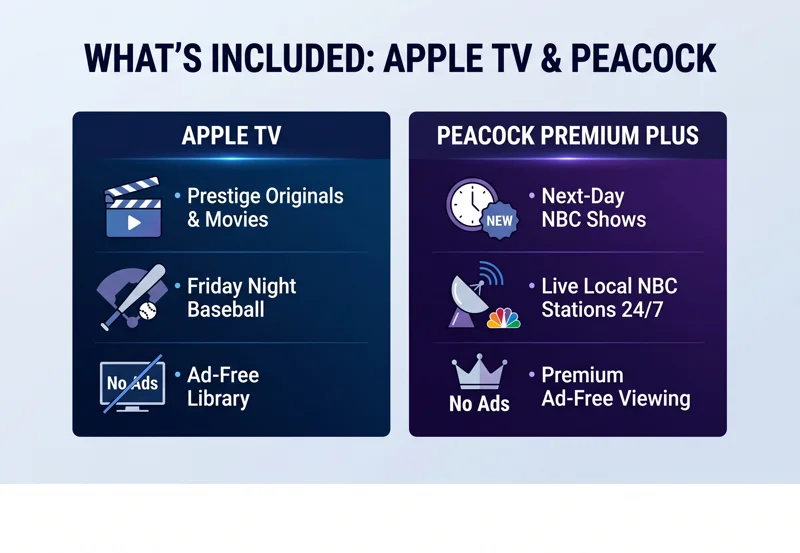 WHAT'S INCLUDED: APPLE TV & PEACOCK

APPLE TV

• Prestige Originals & Movies

• Friday Night Baseball

No Ads

• Ad-Free Library

PEACOCK PREMIUM PLUS

NEW

• Next-Day NBC Shows

• Live Local NBC Stations 24/7

No Ads

• Premium Ad-Free Viewing