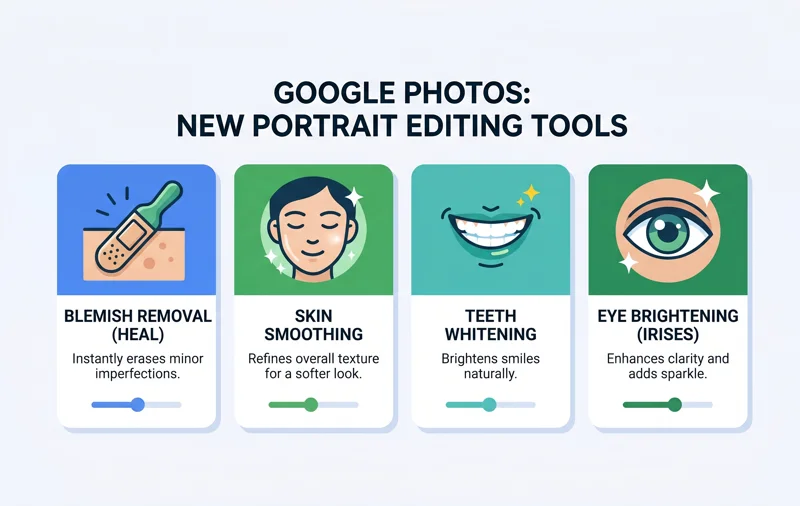 GOOGLE PHOTOS:
NEW PORTRAIT EDITING TOOLS

BLEMISH REMOVAL (HEAL)

Instantly erases minor imperfections.

SKIN SMOOTHING

Refines overall texture for a softer look.

TEETH WHITENING

Brightens smiles naturally.

EYE BRIGHTENING (IRISES)

Enhances clarity and adds sparkle.