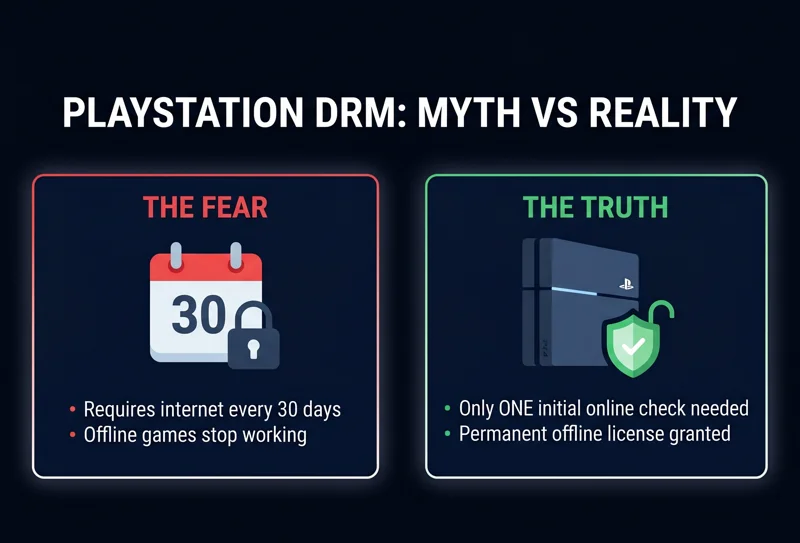 PLAYSTATION DRM: MYTH VS REALITY

THE FEAR

30

• Requires internet every 30 days
• Offline games stop working

THE TRUTH

• Only ONE initial online check needed
• Permanent offline license granted