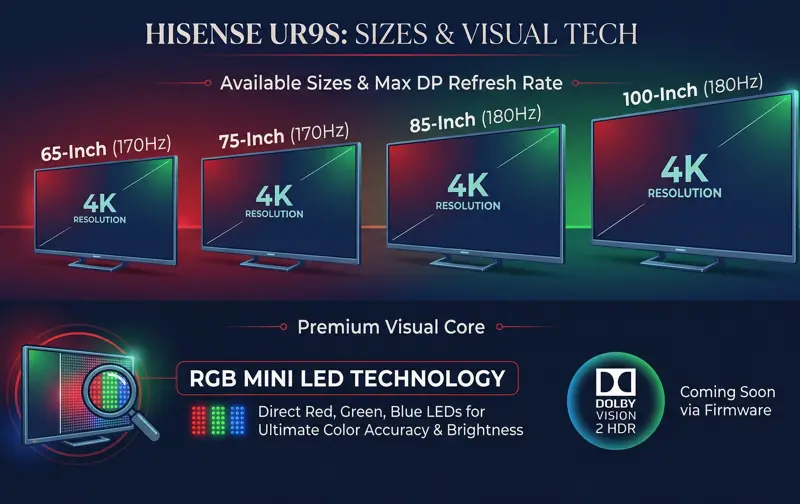 HISENSE UR9S: SIZES & VISUAL TECH

Available Sizes & Max DP Refresh Rate

65-Inch (170Hz)

4K
RESOLUTION

75-Inch (170Hz)

4K
RESOLUTION

85-Inch (180Hz)

4K
RESOLUTION

100-Inch (180Hz)

4K
RESOLUTION

Premium Visual Core

RGB MINI LED TECHNOLOGY

Direct Red, Green, Blue LEDs for Ultimate Color Accuracy & Brightness

DOLBY
VISION
2 HDR

Coming Soon via Firmware