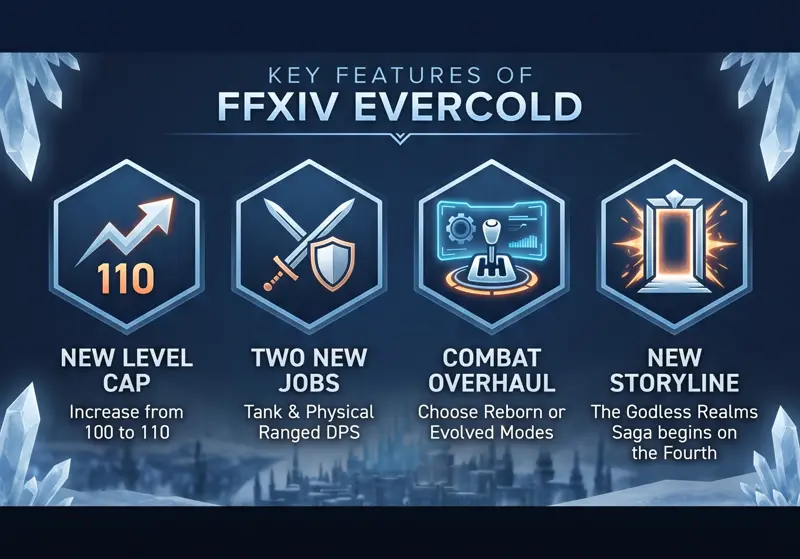 KEY FEATURES OF
FFXIV EVERCOLD

110

NEW LEVEL CAP
Increase from 100 to 110

TWO NEW JOBS
Tank & Physical Ranged DPS

COMBAT OVERHAUL
Choose Reborn or Evolved Modes

NEW STORYLINE
The Godless Realms Saga begins on the Fourth