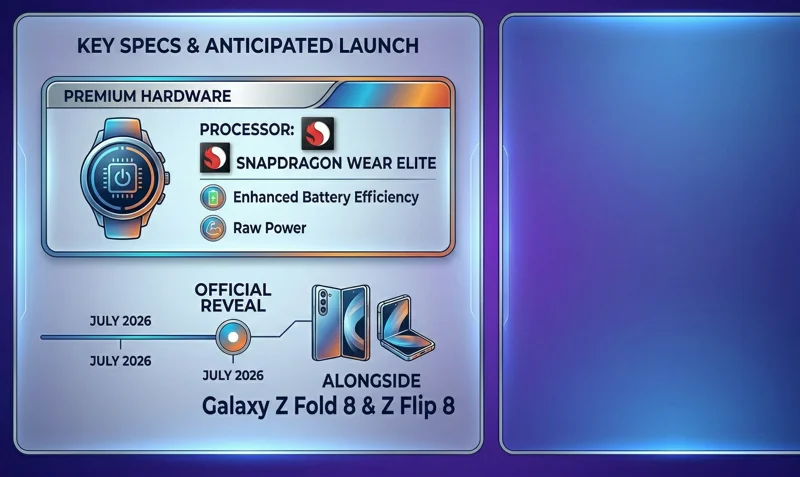 KEY SPECS & ANTICIPATED LAUNCH

PREMIUM HARDWARE

PROCESSOR:

SNAPDRAGON WEAR ELITE

Enhanced Battery Efficiency

Raw Power

OFFICIAL REVEAL

JULY 2026

JULY 2026

JULY 2026

ALONGSIDE

Galaxy Z Fold 8 & Z Flip 8