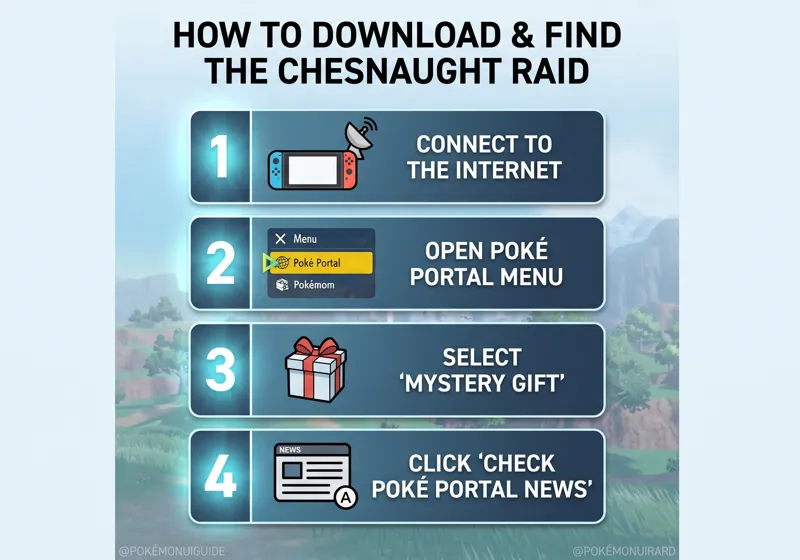 HOW TO DOWNLOAD & FIND THE CHESNAUGHT RAID

1
CONNECT TO THE INTERNET

2
Menu
Poké Portal
Pokémom
OPEN POKÉ PORTAL MENU

3
SELECT 'MYSTERY GIFT'

4
NEWS
A
CLICK 'CHECK POKÉ PORTAL NEWS'

@POKÉMONUIGUIDE
@POKÉMONUIRARD