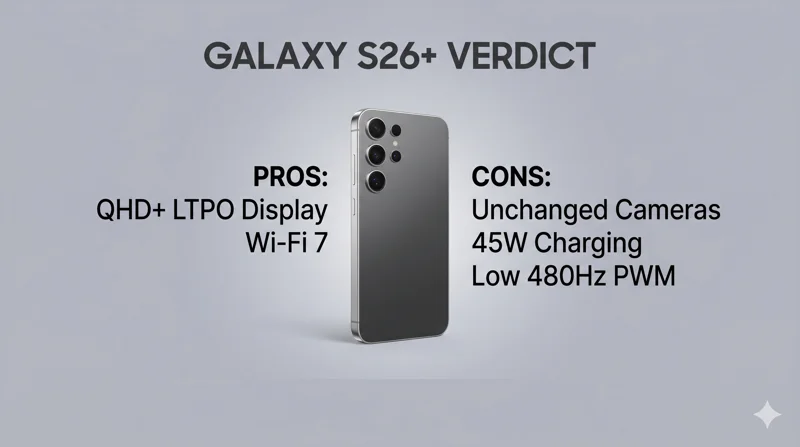 GALAXY S26+ VERDICT

PROS:
QHD+ LTPO Display
Wi-Fi 7

CONS:
Unchanged Cameras
45W Charging
Low 480Hz PWM