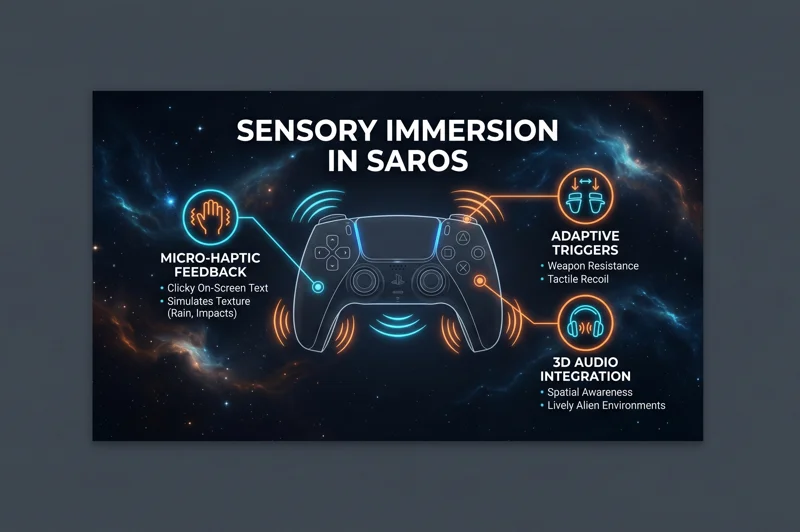 SENSORY IMMERSION IN SAROS

MICRO-HAPTIC FEEDBACK
• Clicky On-Screen Text
• Simulates Texture (Rain, Impacts)

ADAPTIVE TRIGGERS
• Weapon Resistance
• Tactile Recoil

3D AUDIO INTEGRATION
• Spatial Awareness
• Lively Alien Environments