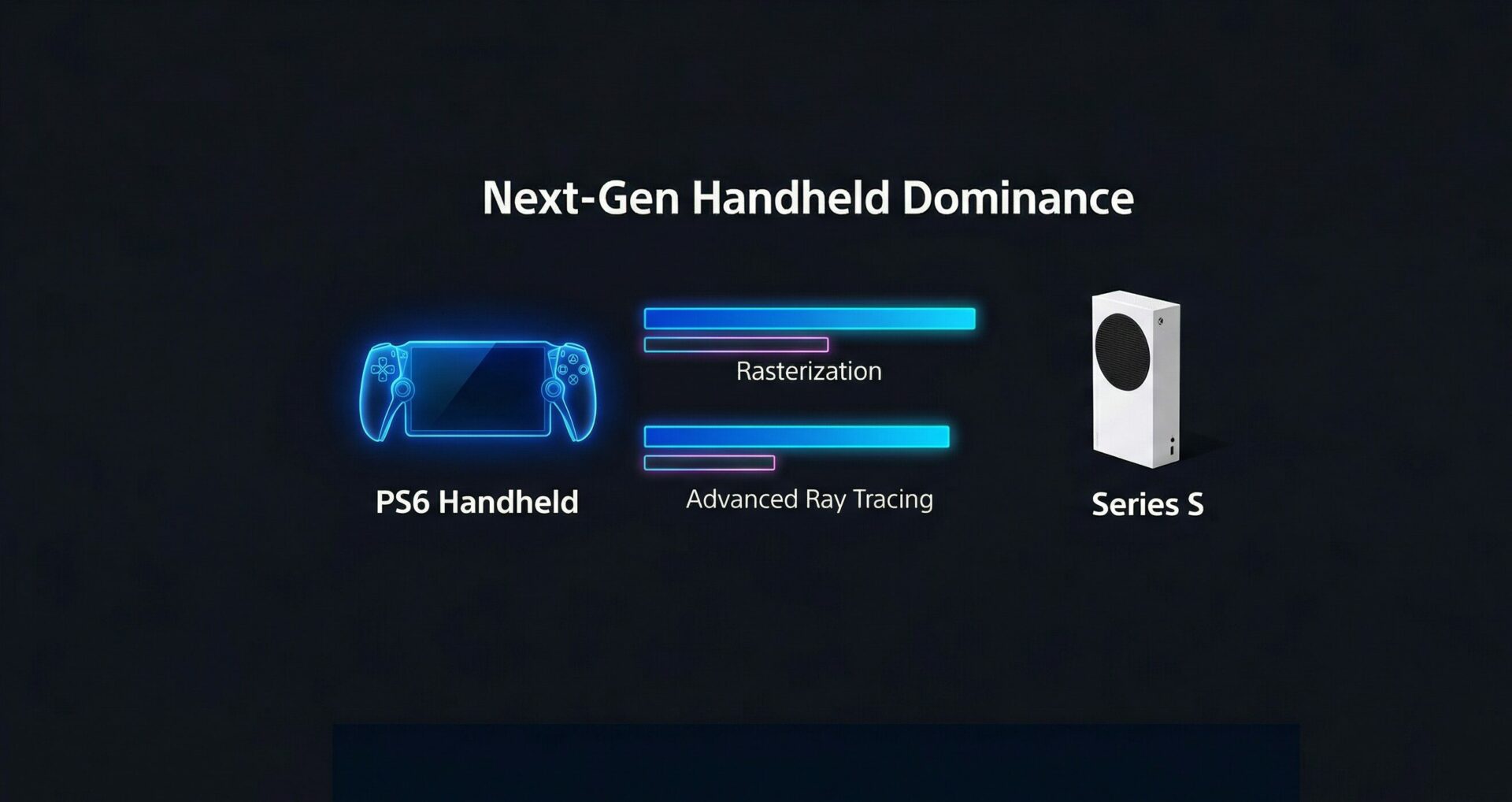 Next-Gen Handheld Dominance

PS6 Handheld

Rasterization

Advanced Ray Tracing

Series S