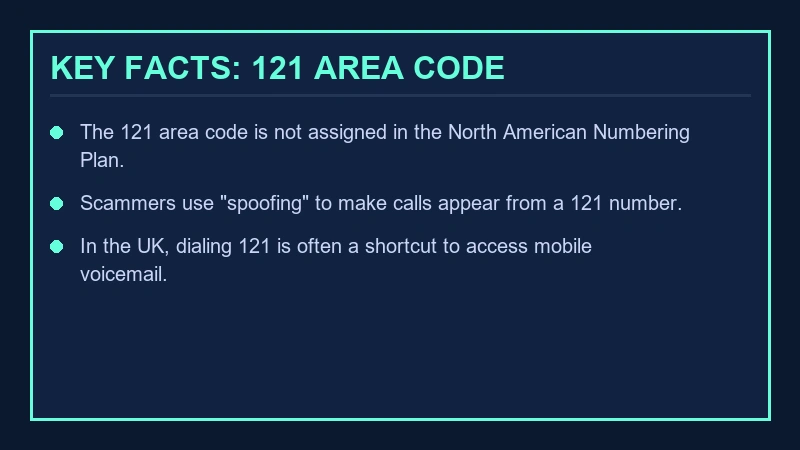 KEY FACTS: 121 AREA CODE

- The 121 area code is not assigned in the North American Numbering Plan.
- Scammers use "spoofing" to make calls appear from a 121 number.
- In the UK, dialing 121 is often a shortcut to access mobile voicemail.