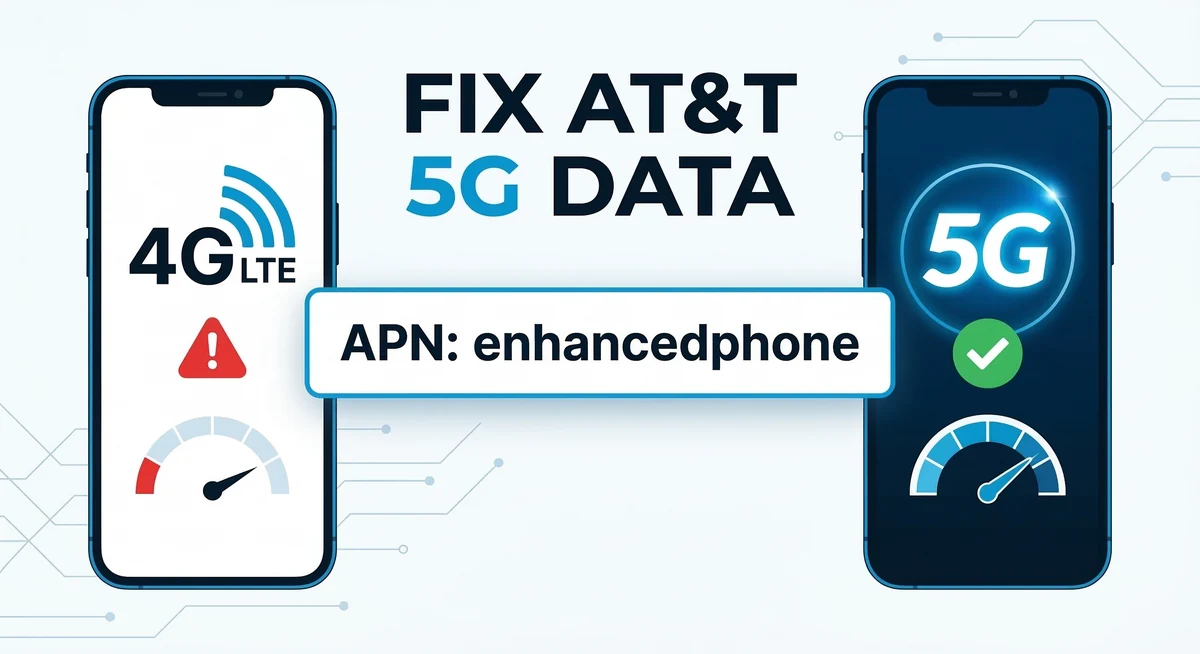 FIX AT&T
5G DATA

4G LTE

APN: enhancedphone

5G