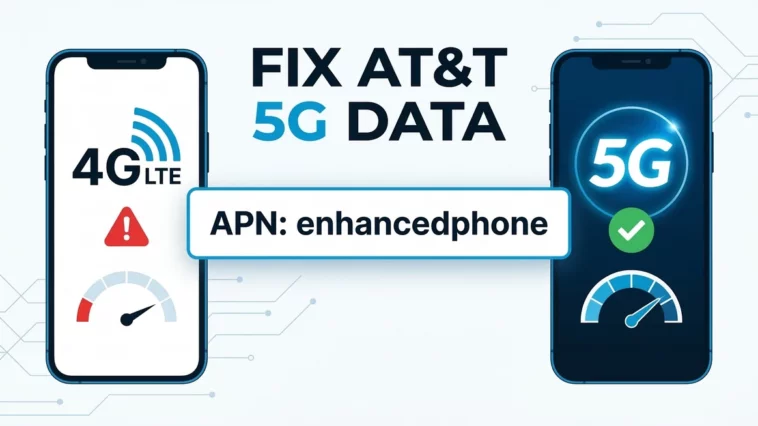 FIX AT&T
5G DATA

4G LTE

APN: enhancedphone

5G