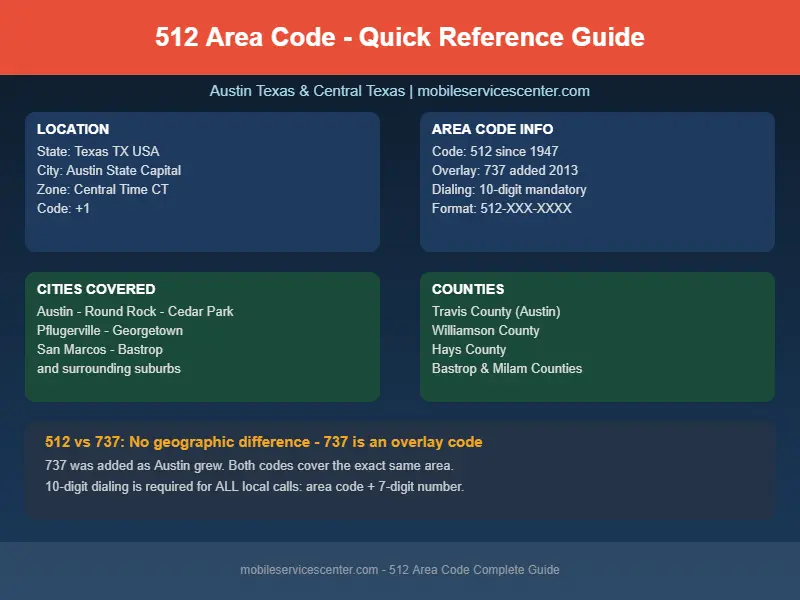 512 Area Code - Quick Reference Guide

Austin Texas & Central Texas | mobileservicescenter.com

LOCATION
State: Texas TX USA
City: Austin State Capital
Zone: Central Time CT
Code: +1

AREA CODE INFO
Code: 512 since 1947
Overlay: 737 added 2013
Dialing: 10-digit mandatory
Format: 512-XXX-XXXX

CITIES COVERED
Austin - Round Rock - Cedar Park
Pflugerville - Georgetown
San Marcos - Bastrop
and surrounding suburbs

COUNTIES
Travis County (Austin)
Williamson County
Hays County
Bastrop & Milam Counties

512 vs 737: No geographic difference - 737 is an overlay code
737 was added as Austin grew. Both codes cover the exact same area.
10-digit dialing is required for ALL local calls: area code + 7-digit number.

mobileservicescenter.com - 512 Area Code Complete Guide